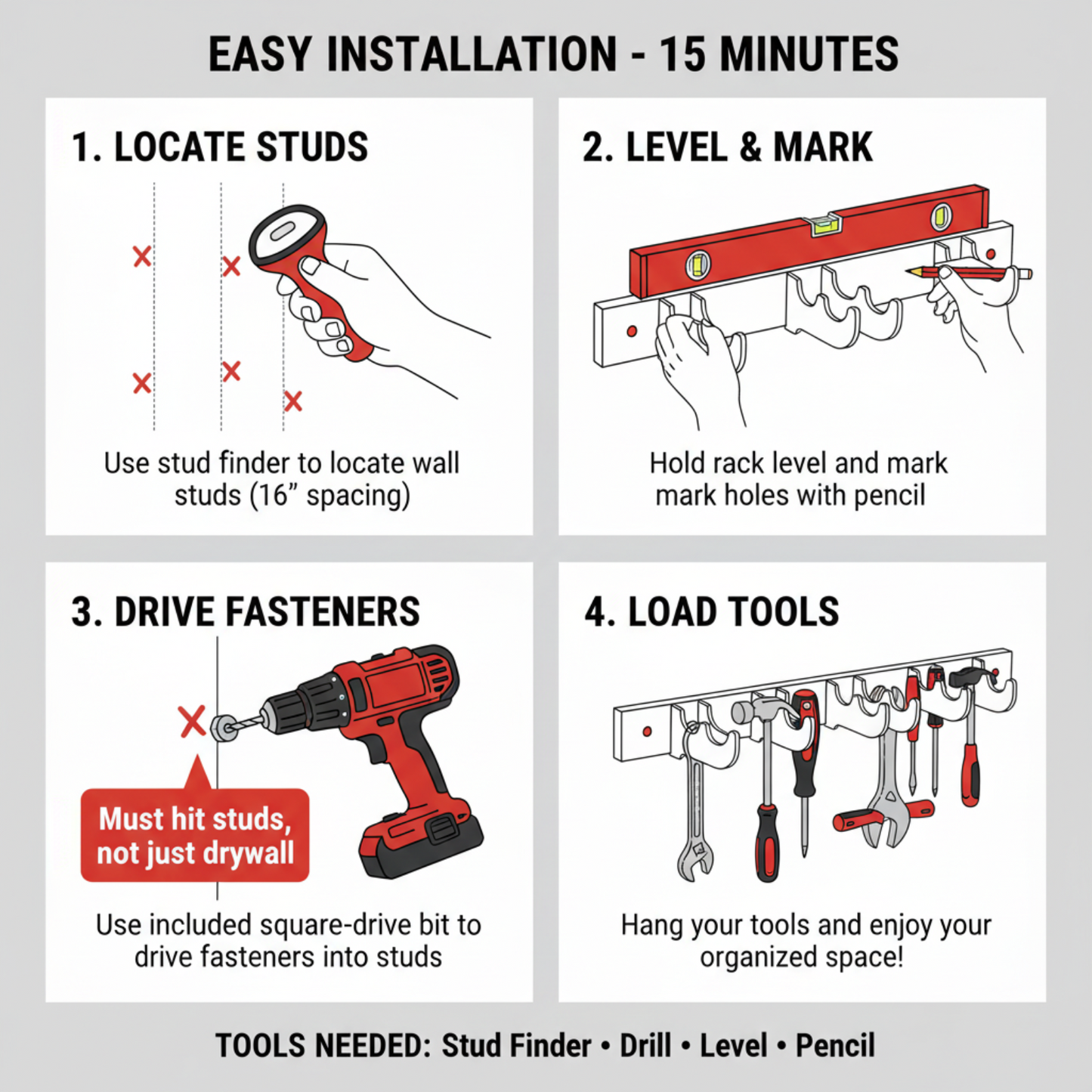 EASY INSTALLATION - 15 MINUTES

1. LOCATE STUDS

Use stud finder to locate wall studs (16” spacing)

2. LEVEL & MARK

Hold rack level and mark mark holes with pencil

3. DRIVE FASTENERS

Must hit studs, not just drywall

Use included square-drive bit to drive fasteners into studs

4. LOAD TOOLS

Hang your tools and enjoy your organized space!

TOOLS NEEDED: Stud Finder • Drill • Level • Pencil