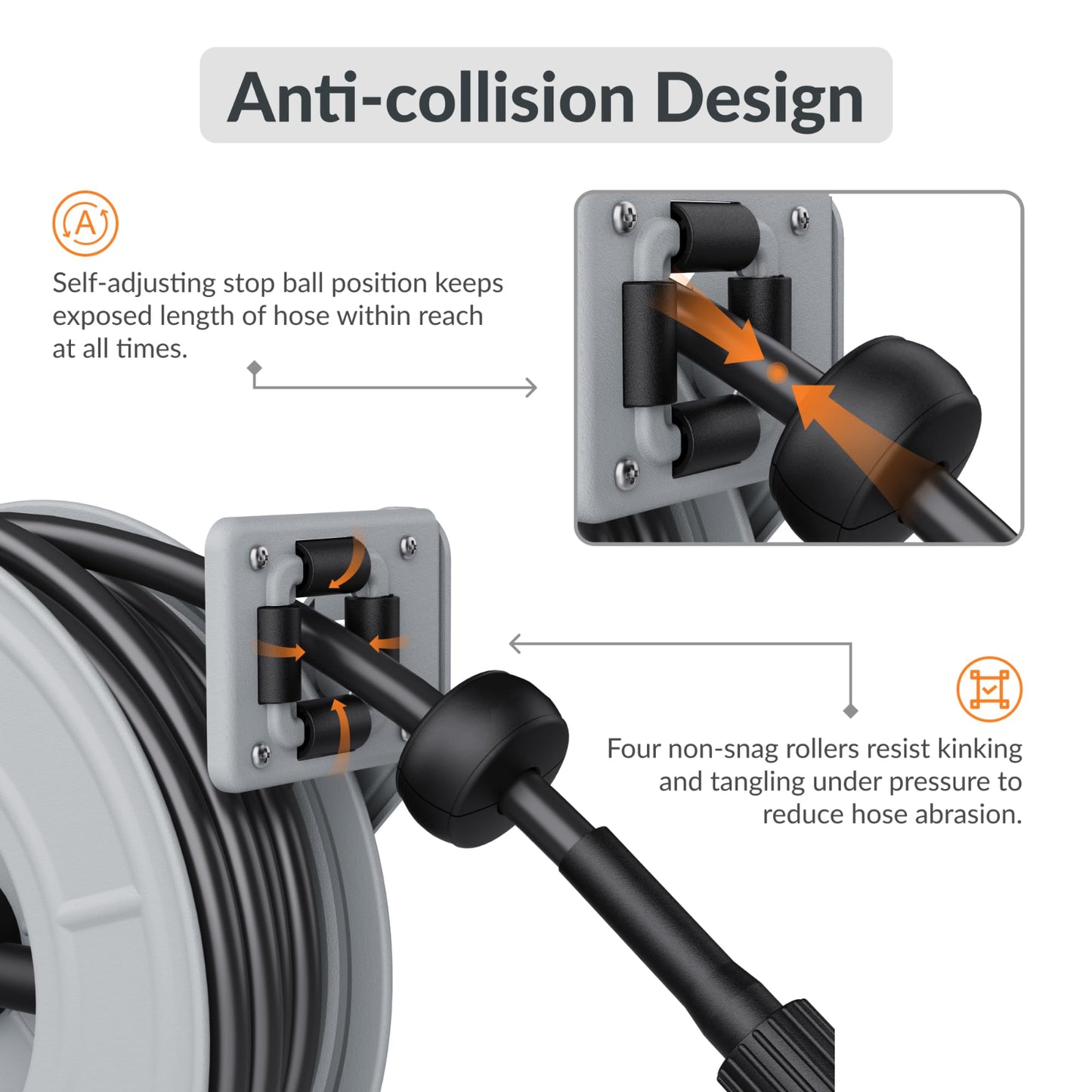 Anti-collision Design

A

Self-adjusting stop ball position keeps exposed length of hose within reach at all times.

Four non-snag rollers resist kinking and tangling under pressure to reduce hose abrasion.