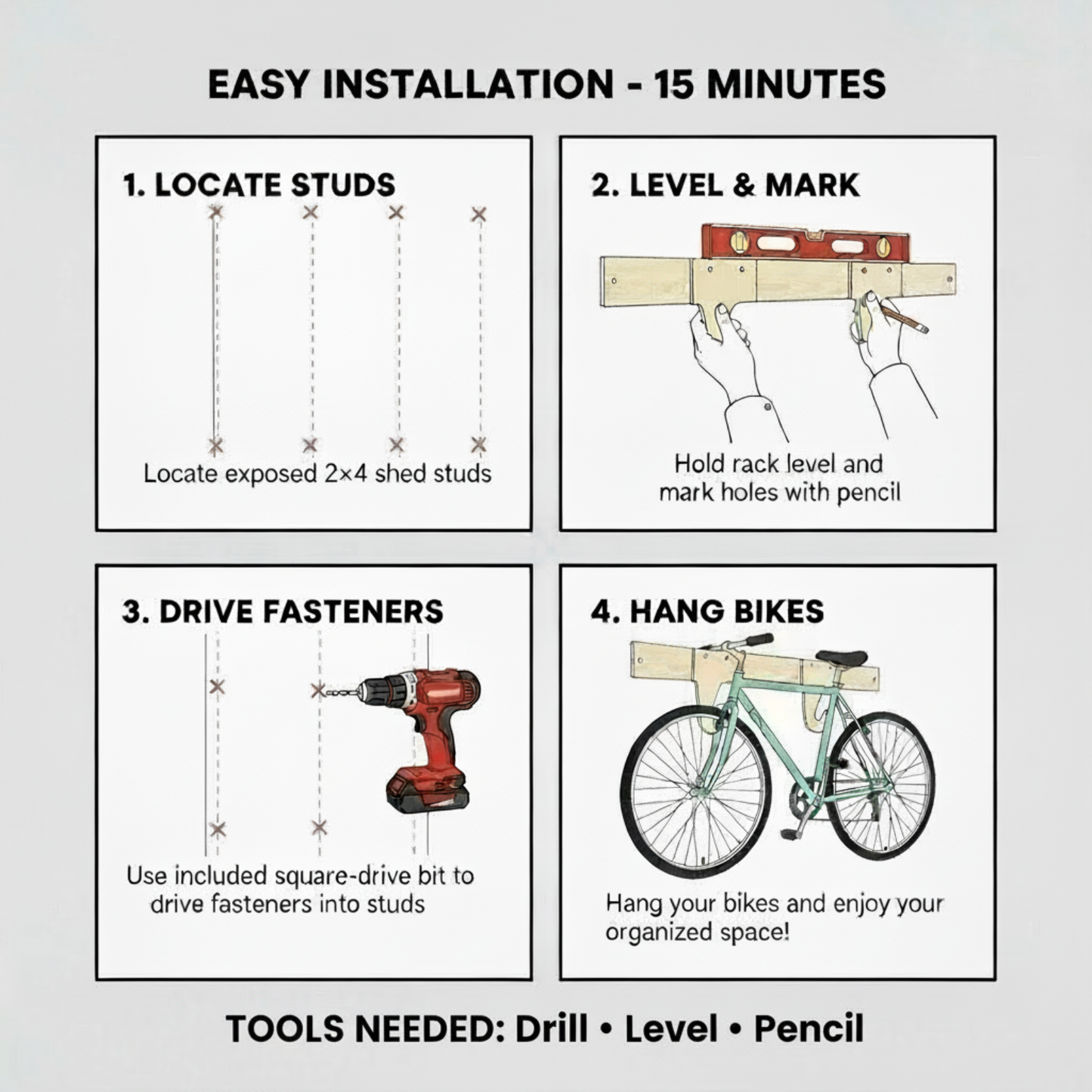 EASY INSTALLATION - 15 MINUTES

1. LOCATE STUDS

Locate exposed 2×4 shed studs

2. LEVEL & MARK

Hold rack level and mark holes with pencil

3. DRIVE FASTENERS

Use included square-drive bit to drive fasteners into studs

4. HANG BIKES

Hang your bikes and enjoy your organized space!

TOOLS NEEDED: Drill • Level • Pencil