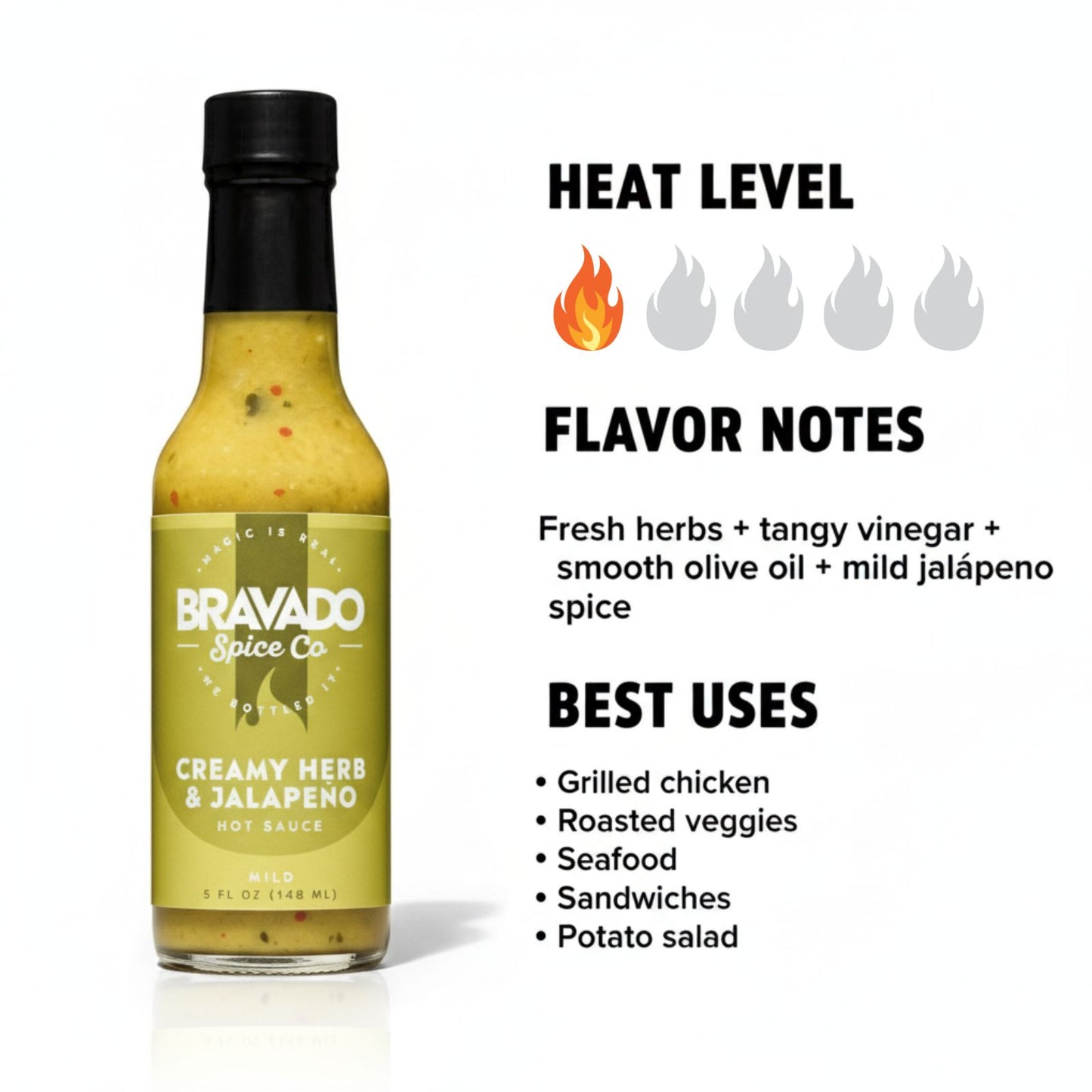 MAGIC IS REAL

BRAVADO
Spice Co

WE BOTTLED IT

CREAMY HERB & JALAPEÑO
HOT SAUCE

MILD
5 FL OZ (148 ML)

HEAT LEVEL

FLAVOR NOTES

Fresh herbs + tangy vinegar + smooth olive oil + mild jalápeno spice

BEST USES

• Grilled chicken
• Roasted veggies
• Seafood
• Sandwiches
• Potato salad