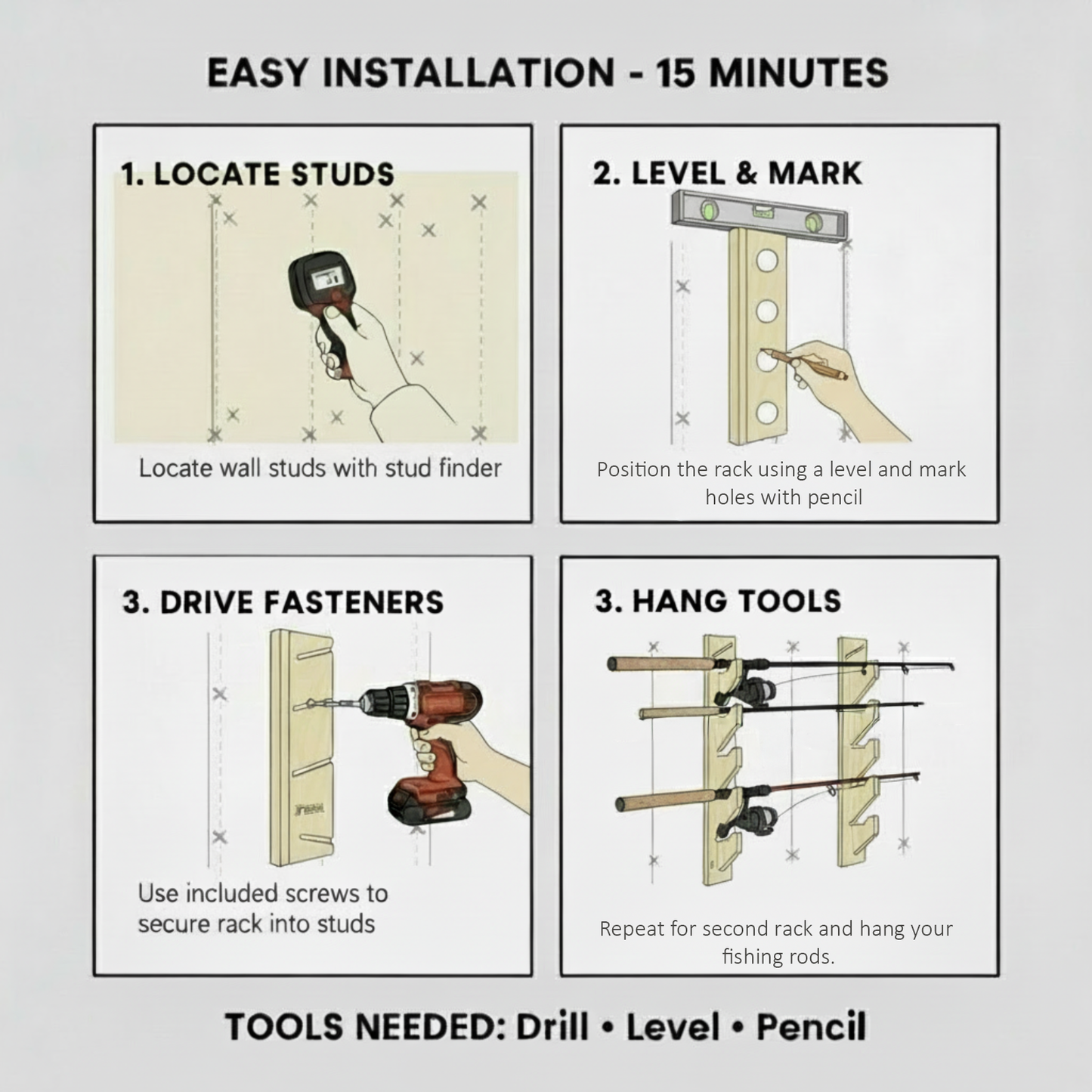 EASY INSTALLATION - 15 MINUTES

1. LOCATE STUDS

Locate wall studs with stud finder

2. LEVEL & MARK

Position the rack using a level and mark holes with pencil

3. DRIVE FASTENERS

Use included screws to secure rack into studs

3. HANG TOOLS

Repeat for second rack and hang your fishing rods.

TOOLS NEEDED: Drill • Level • Pencil