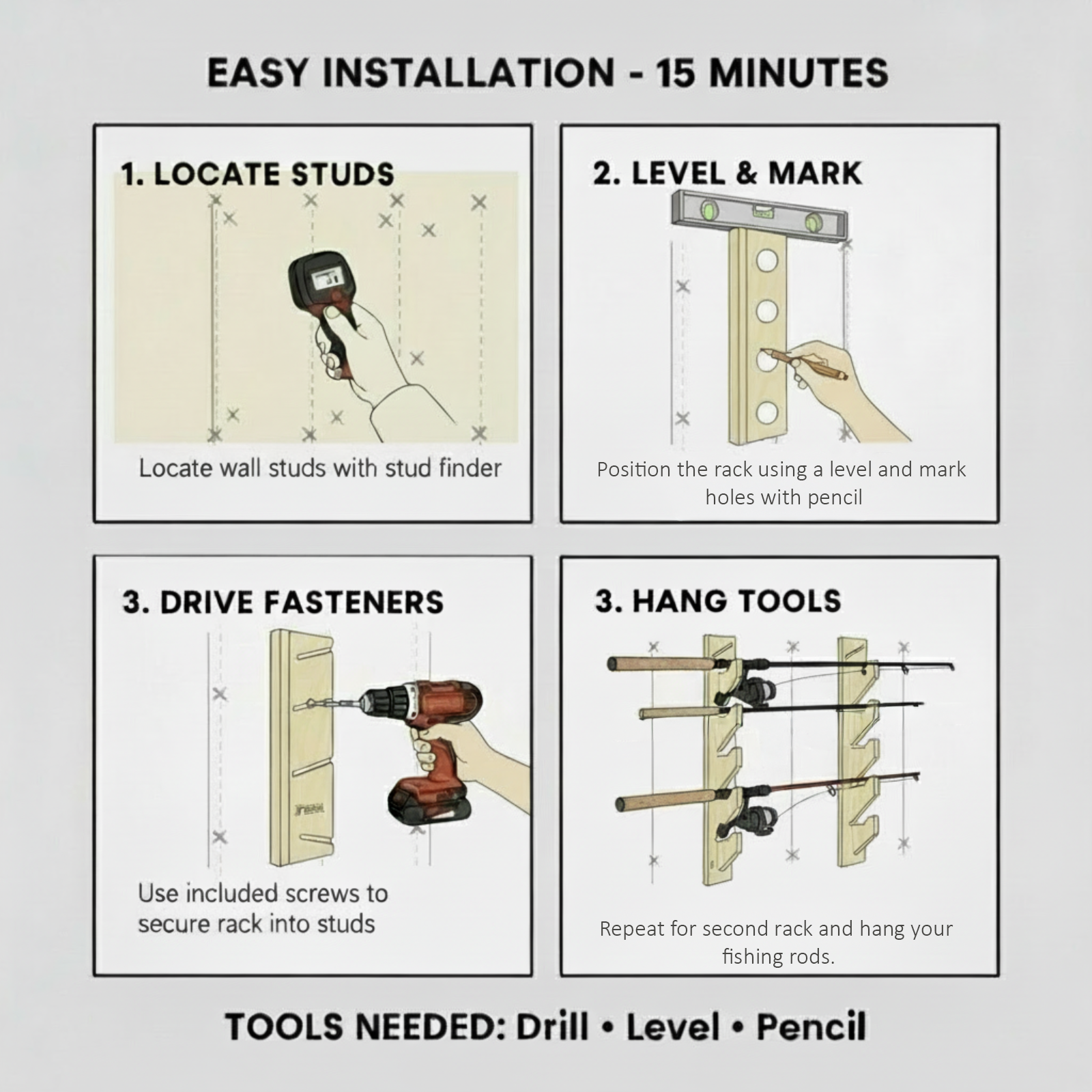 EASY INSTALLATION - 15 MINUTES

1. LOCATE STUDS

Locate wall studs with stud finder

2. LEVEL & MARK

Position the rack using a level and mark holes with pencil

3. DRIVE FASTENERS

Use included screws to secure rack into studs

3. HANG TOOLS

Repeat for second rack and hang your fishing rods.

TOOLS NEEDED: Drill • Level • Pencil