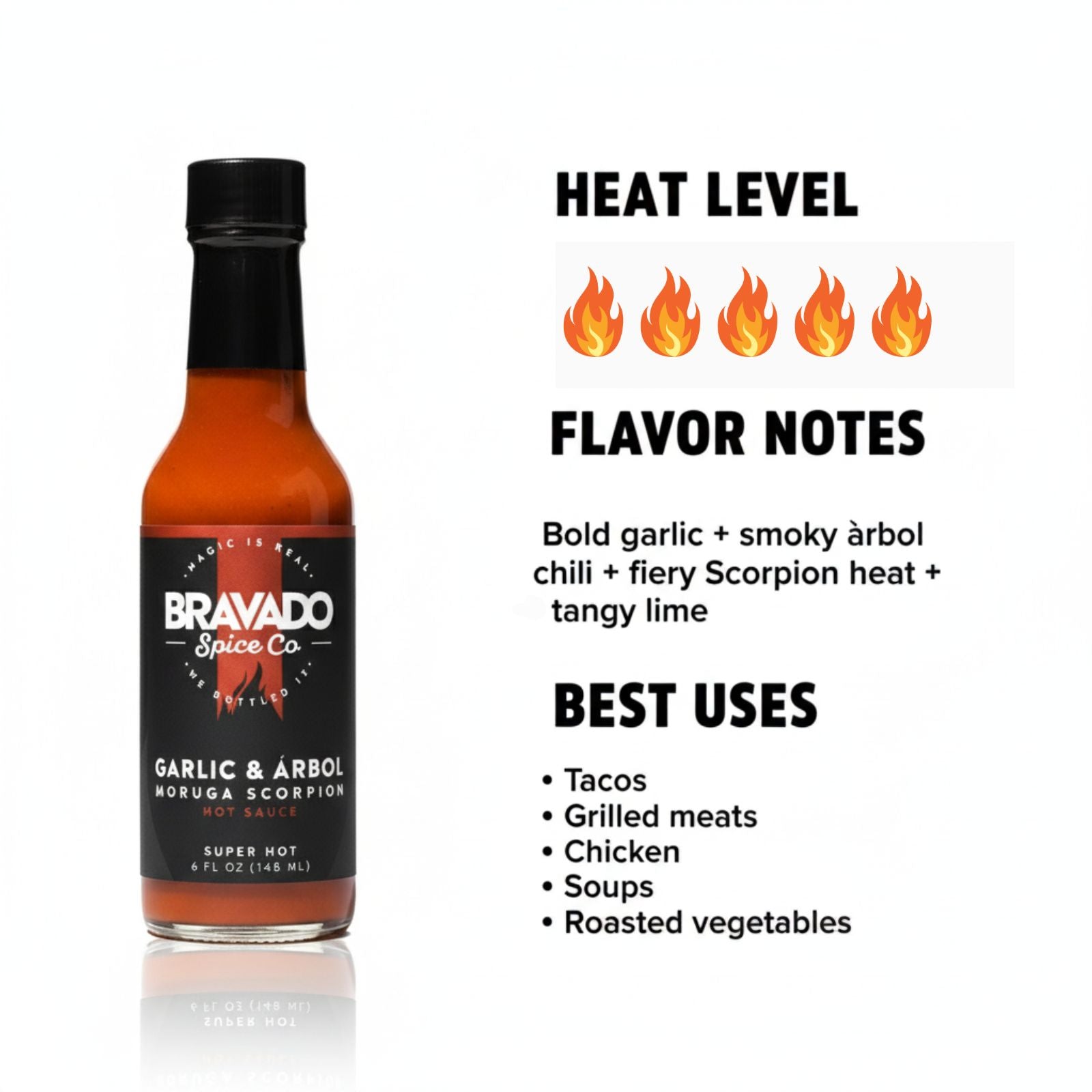 MAGIC IS REAL.
BRAVADO
Spice Co.
WE BOTTLED IT.

GARLIC & ÁRBOL
MORUGA SCORPION
HOT SAUCE

SUPER HOT
6 FL OZ (148 ML)

HEAT LEVEL

🔥🔥🔥🔥🔥

FLAVOR NOTES

Bold garlic + smoky àrbol chili + fiery Scorpion heat + tangy lime

BEST USES

• Tacos
• Grilled meats
• Chicken
• Soups
• Roasted vegetables