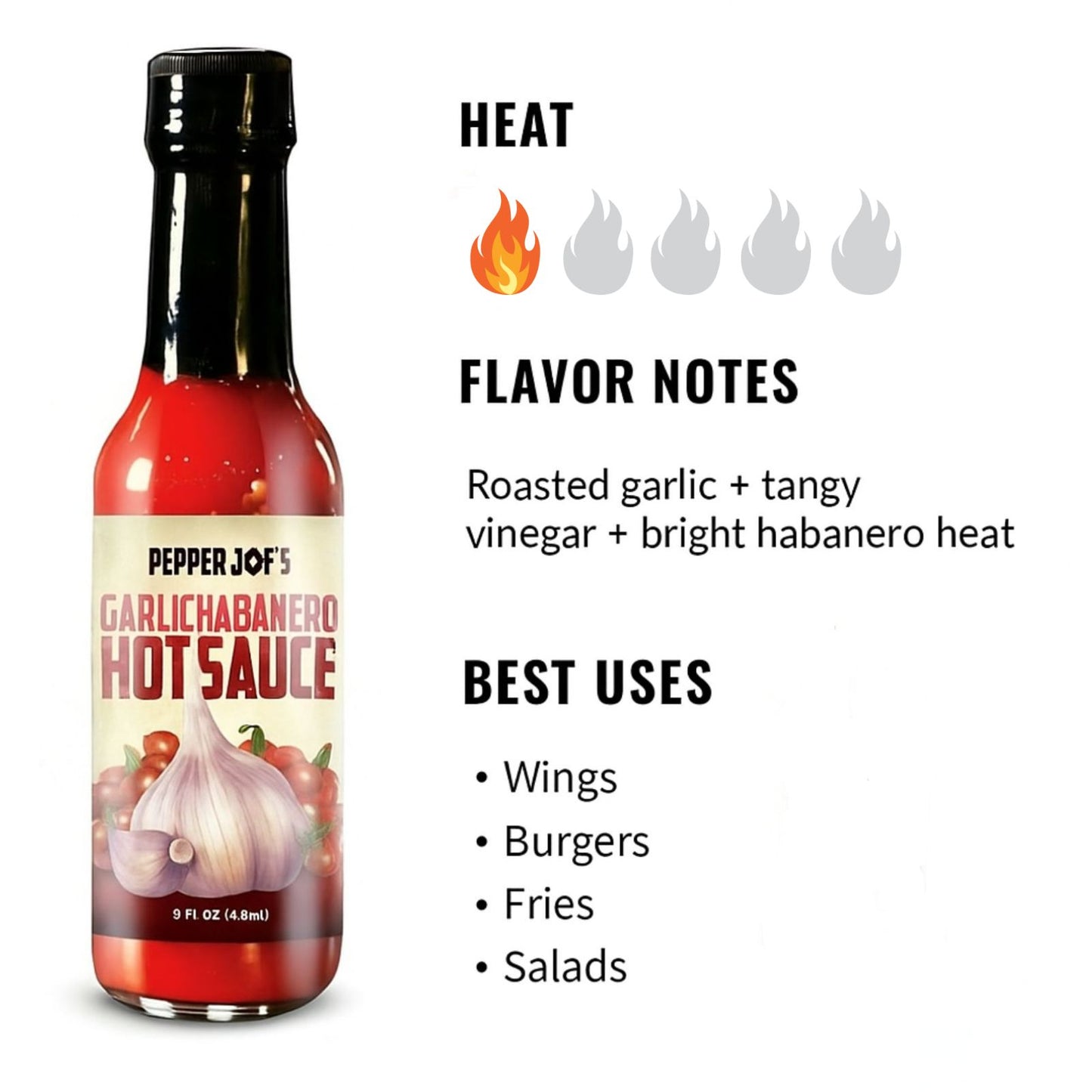 PEPPER JOF'S
GARLICHABANERO
HOT SAUCE
9 FL OZ (4.8ml)

HEAT

FLAVOR NOTES

Roasted garlic + tangy vinegar + bright habanero heat

BEST USES

• Wings
• Burgers
• Fries
• Salads