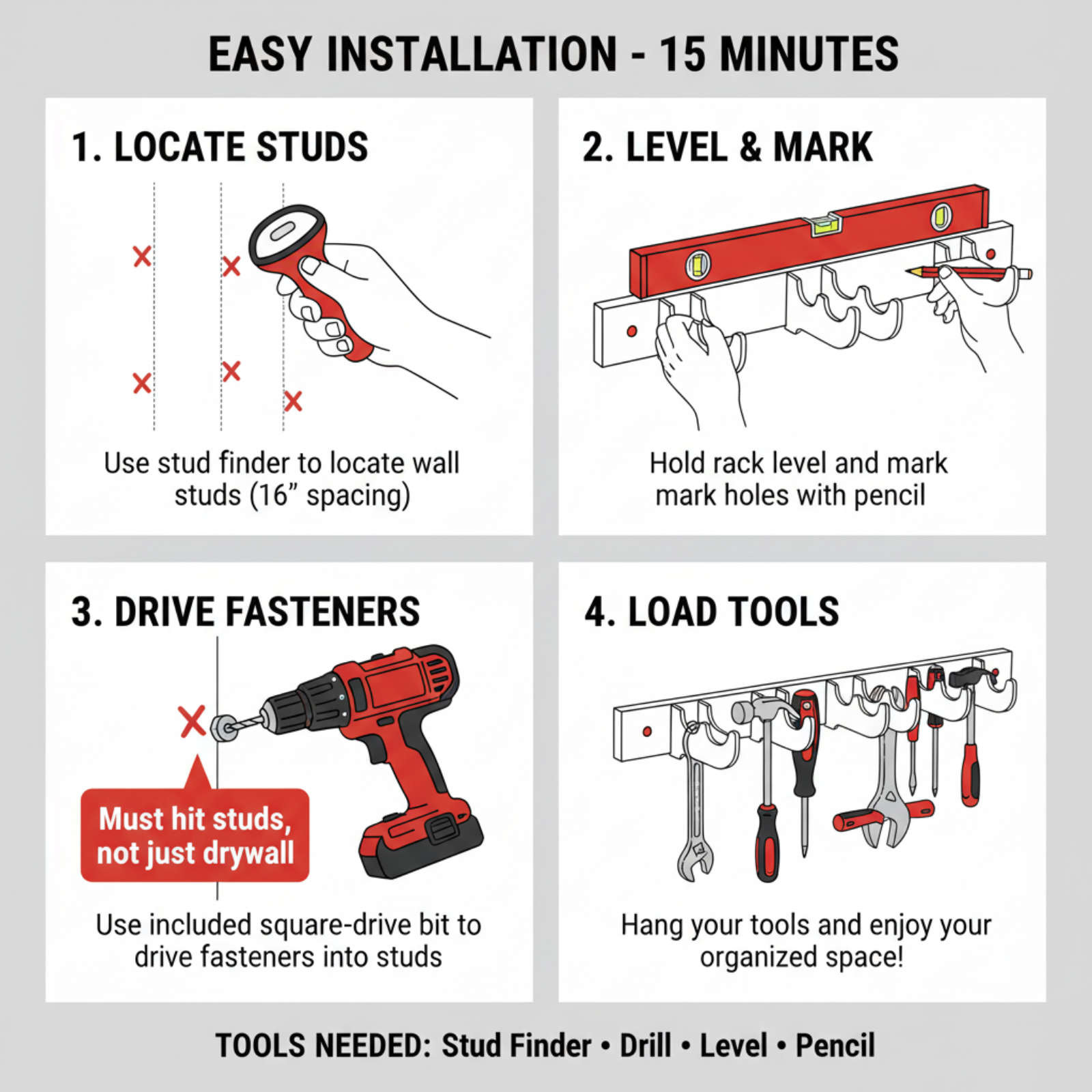 EASY INSTALLATION - 15 MINUTES

1. LOCATE STUDS

Use stud finder to locate wall studs (16” spacing)

2. LEVEL & MARK

Hold rack level and mark mark holes with pencil

3. DRIVE FASTENERS

Must hit studs, not just drywall

Use included square-drive bit to drive fasteners into studs

4. LOAD TOOLS

Hang your tools and enjoy your organized space!

TOOLS NEEDED: Stud Finder • Drill • Level • Pencil