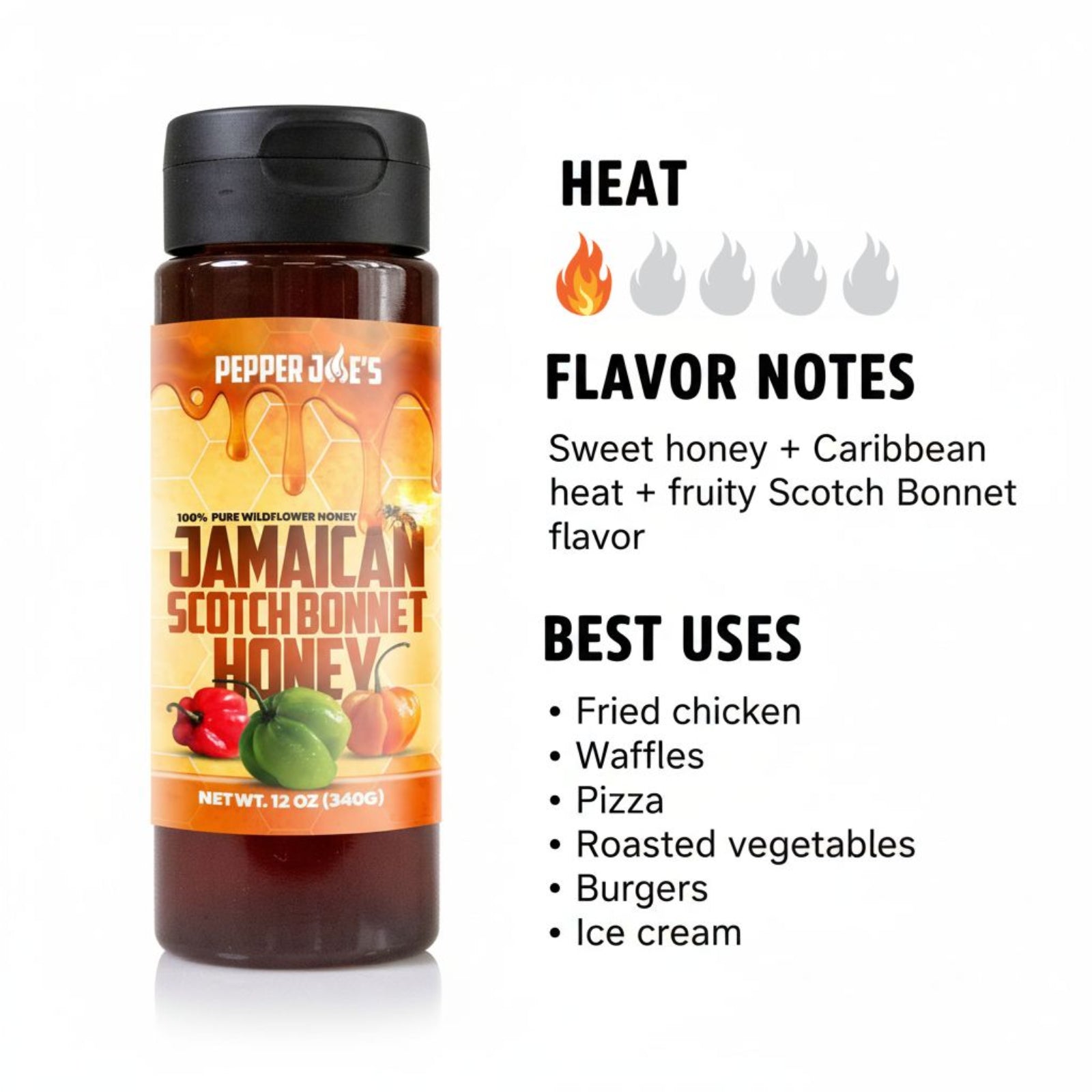 PEPPER JOE'S

100% PURE WILDFLOWER HONEY

JAMAICAN SCOTCH BONNET HONEY

NET WT. 12 OZ (340G)

HEAT

FLAVOR NOTES

Sweet honey + Caribbean heat + fruity Scotch Bonnet flavor

BEST USES

• Fried chicken
• Waffles
• Pizza
• Roasted vegetables
• Burgers
• Ice cream