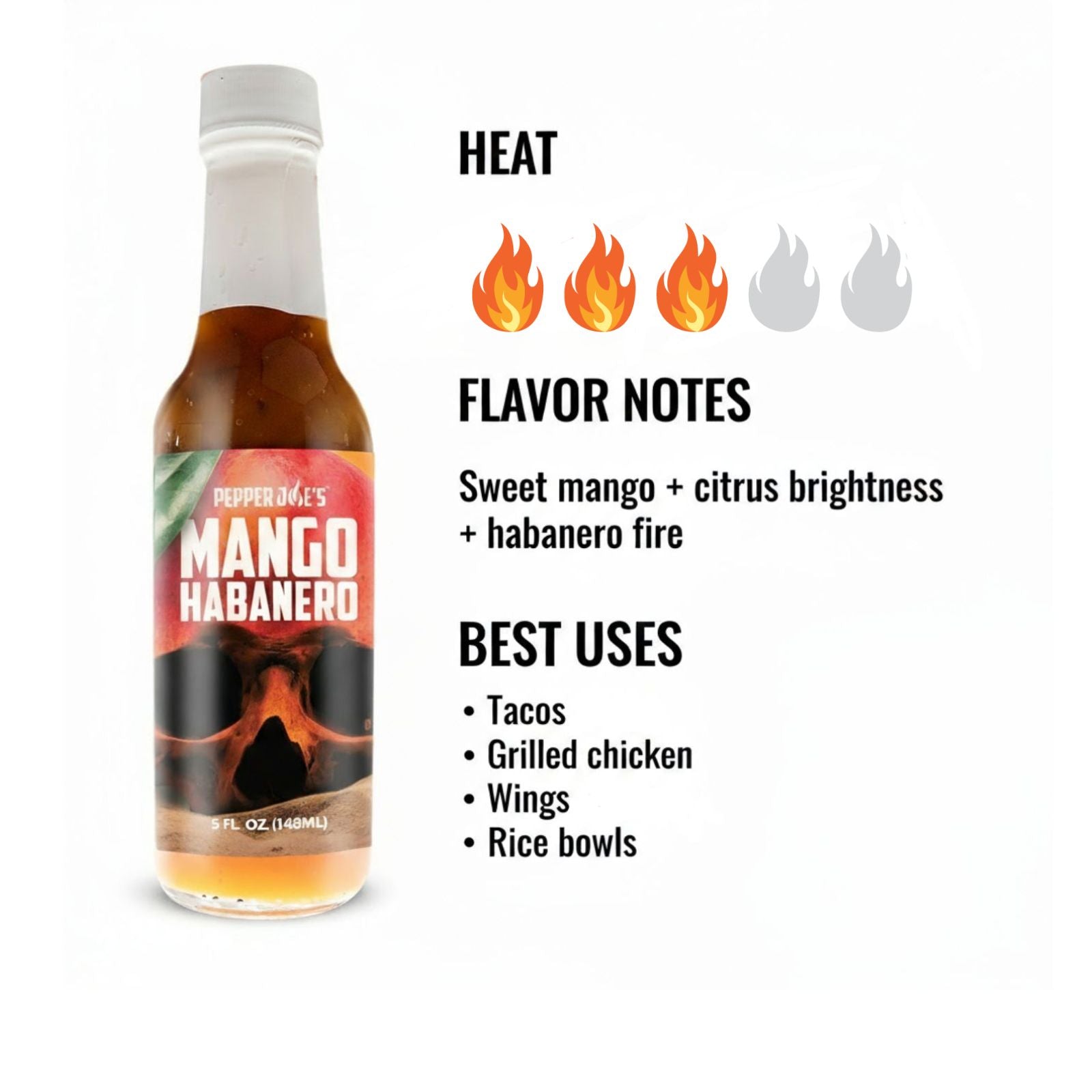 PEPPER JOE'S
MANGO
HABANERO
5 FL. OZ. (148ML)

HEAT

FLAVOR NOTES

Sweet mango + citrus brightness + habanero fire

BEST USES

• Tacos
• Grilled chicken
• Wings
• Rice bowls