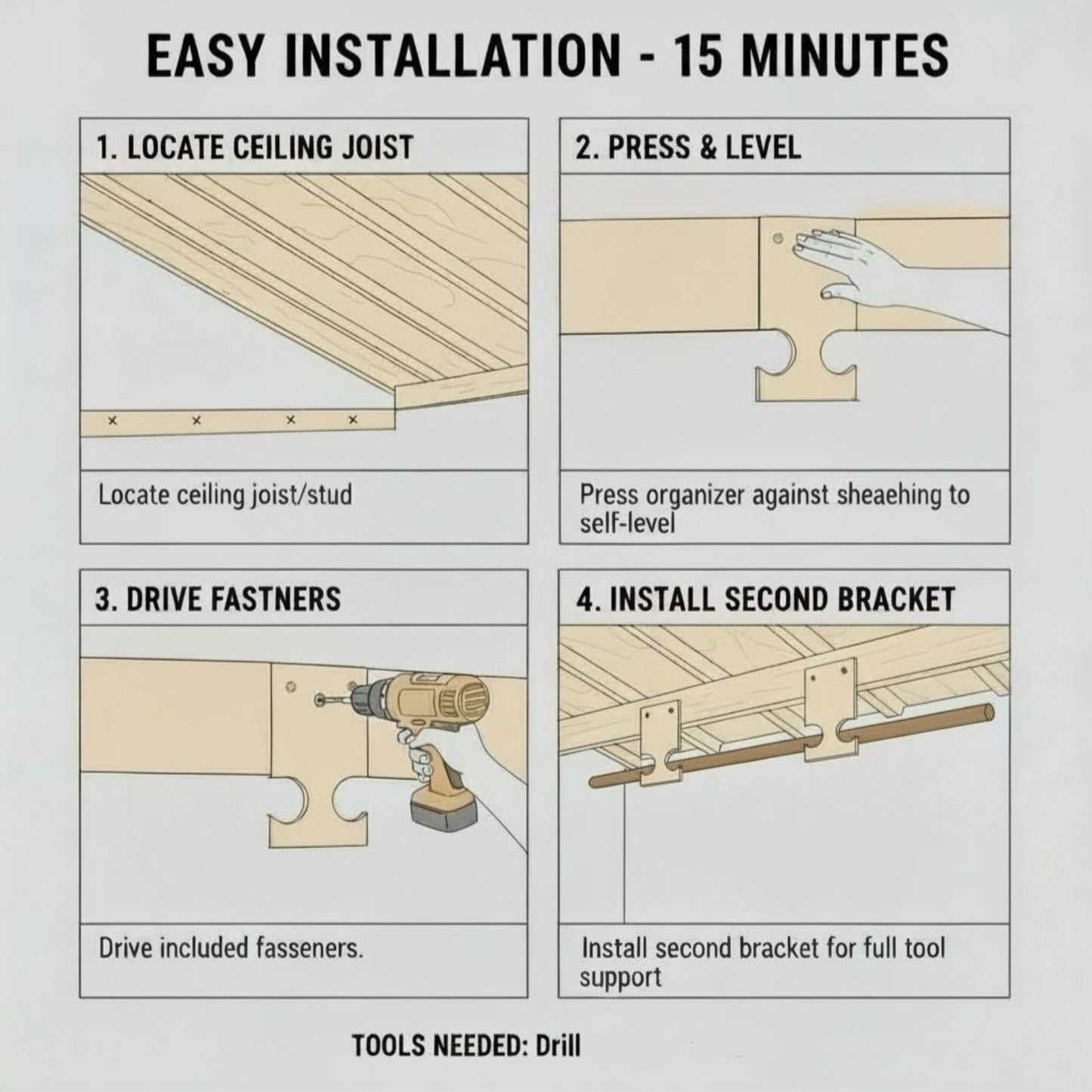 EASY INSTALLATION - 15 MINUTES

1. LOCATE CEILING JOIST

Locate ceiling joist/stud

2. PRESS & LEVEL

Press organizer against sheaehing to self-level

3. DRIVE FASTNERS

Drive included fasseners.

4. INSTALL SECOND BRACKET

Install second bracket for full tool support

TOOLS NEEDED: Drill